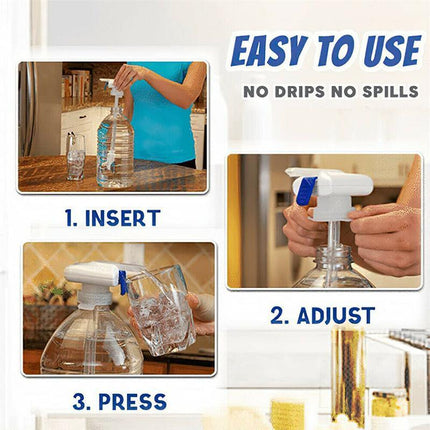 EASY TO USE

NO DRIPS NO SPILLS

1. INSERT

2. ADJUST

3. PRESS