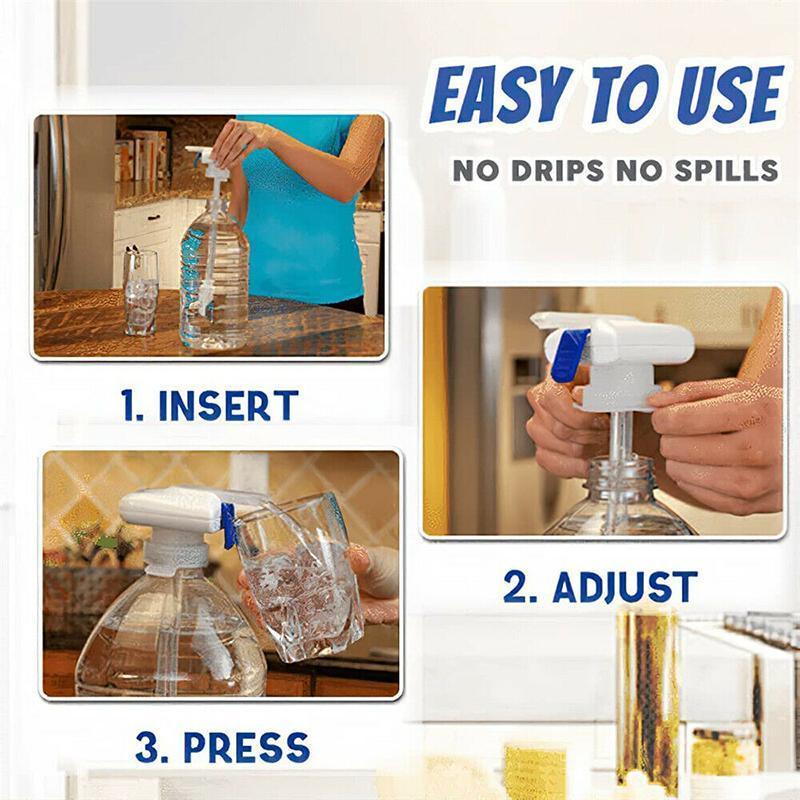 EASY TO USE

NO DRIPS NO SPILLS

1. INSERT

2. ADJUST

3. PRESS