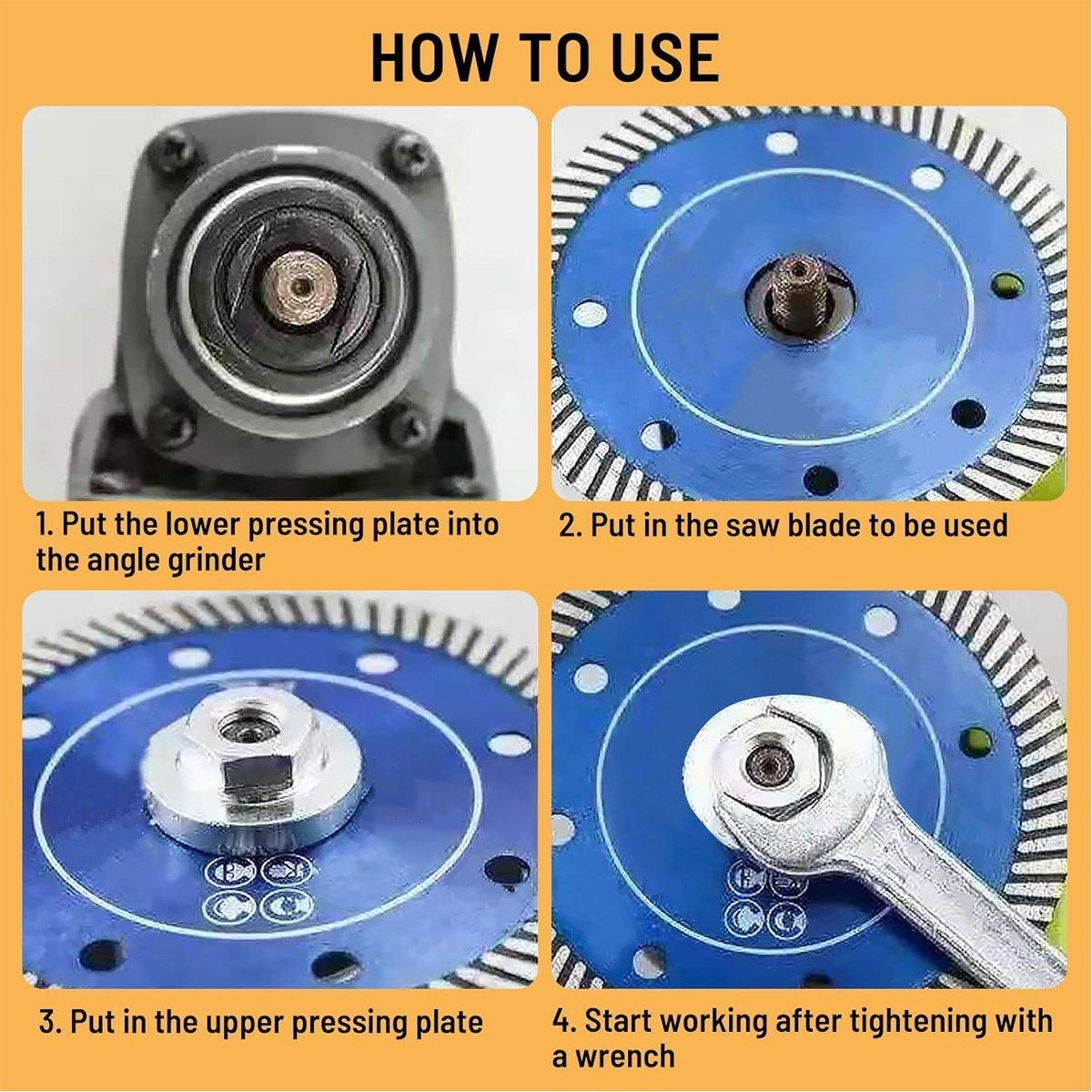 HOW TO USE

1. Put the lower pressing plate into the angle grinder

2. Put in the saw blade to be used

3. Put in the upper pressing plate

4. Start working after tightening with a wrench