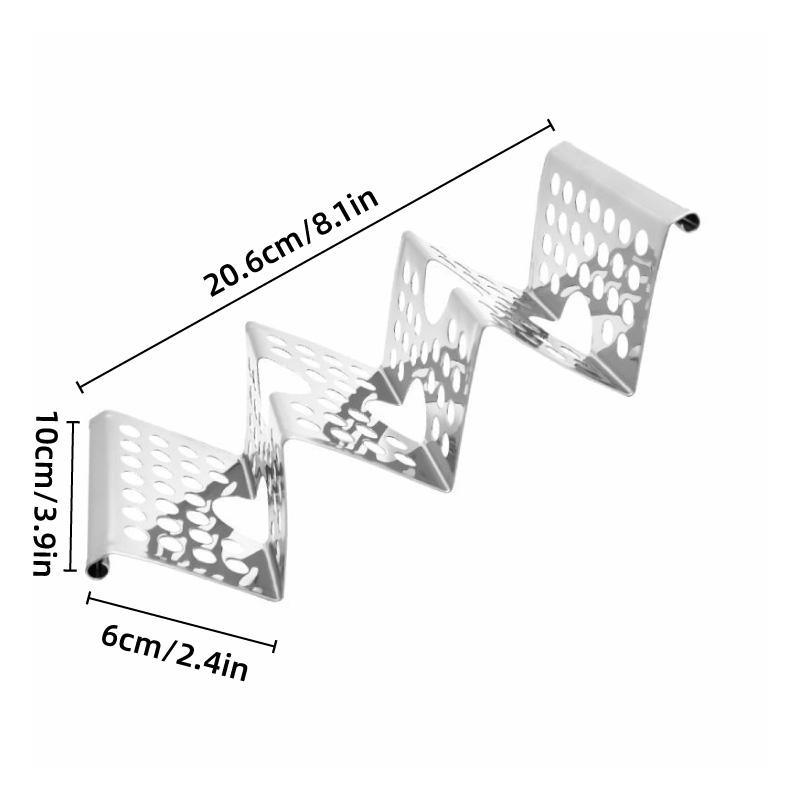 20.6cm/8.1in

10cm/3.9in

6cm/2.4in