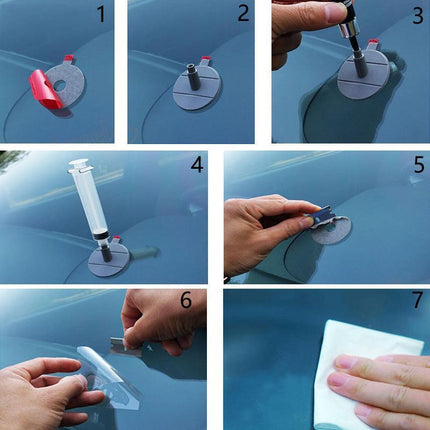 1

2

3

4

5

6

7