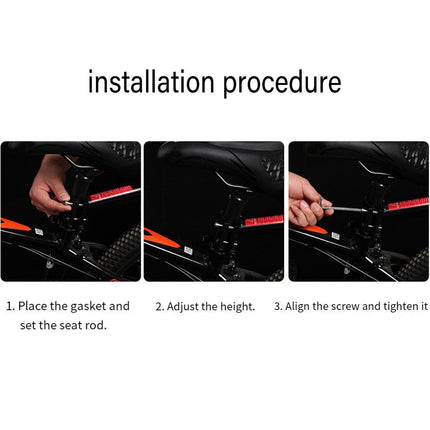 installation procedure

1. Place the gasket and set the seat rod.

2. Adjust the height.

3. Align the screw and tighten it