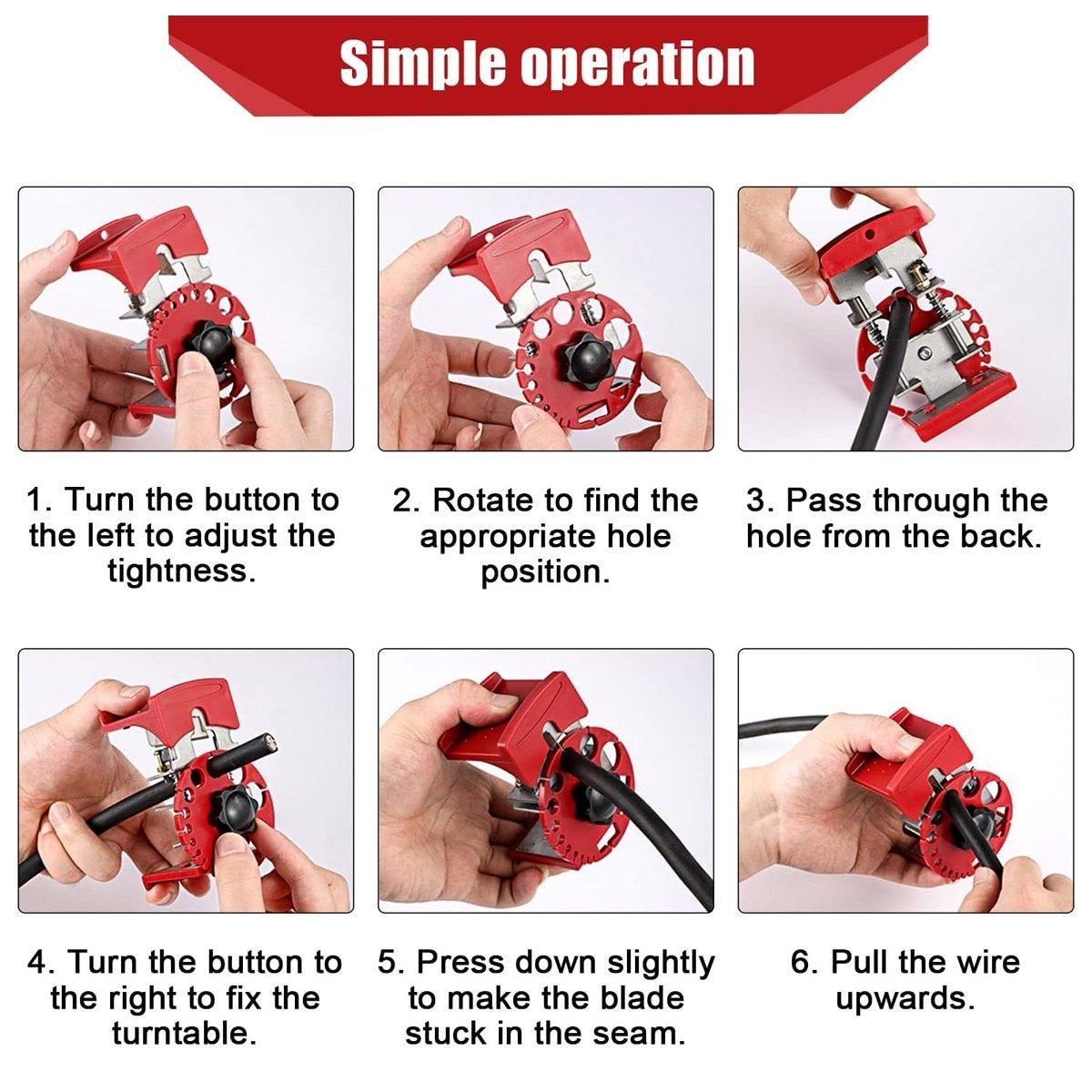 Simple operation

1. Turn the button to the left to adjust the tightness.

2. Rotate to find the appropriate hole position.

3. Pass through the hole from the back.

4. Turn the button to the right to fix the turntable.

5. Press down slightly to make the blade stuck in the seam.

6. Pull the wire upwards.