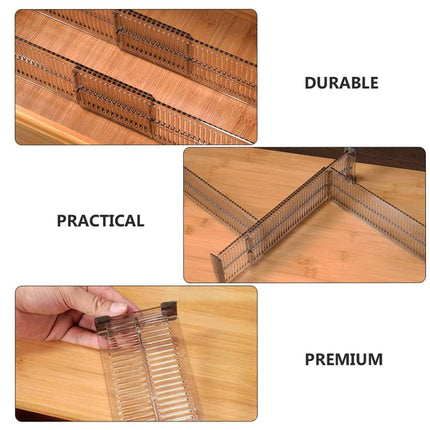 DURABLE

PRACTICAL

PREMIUM