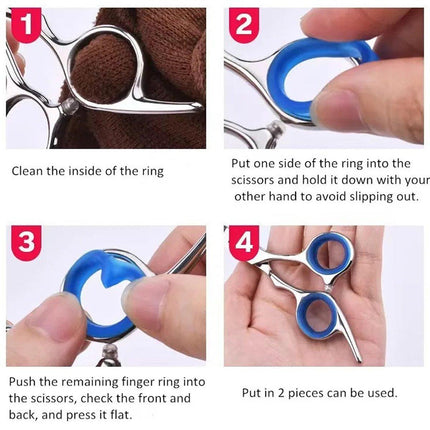 1

Clean the inside of the ring

2

Put one side of the ring into the scissors and hold it down with your other hand to avoid slipping out.

3

Push the remaining finger ring into the scissors, check the front and back, and press it flat.

4

Put in 2 pieces can be used.