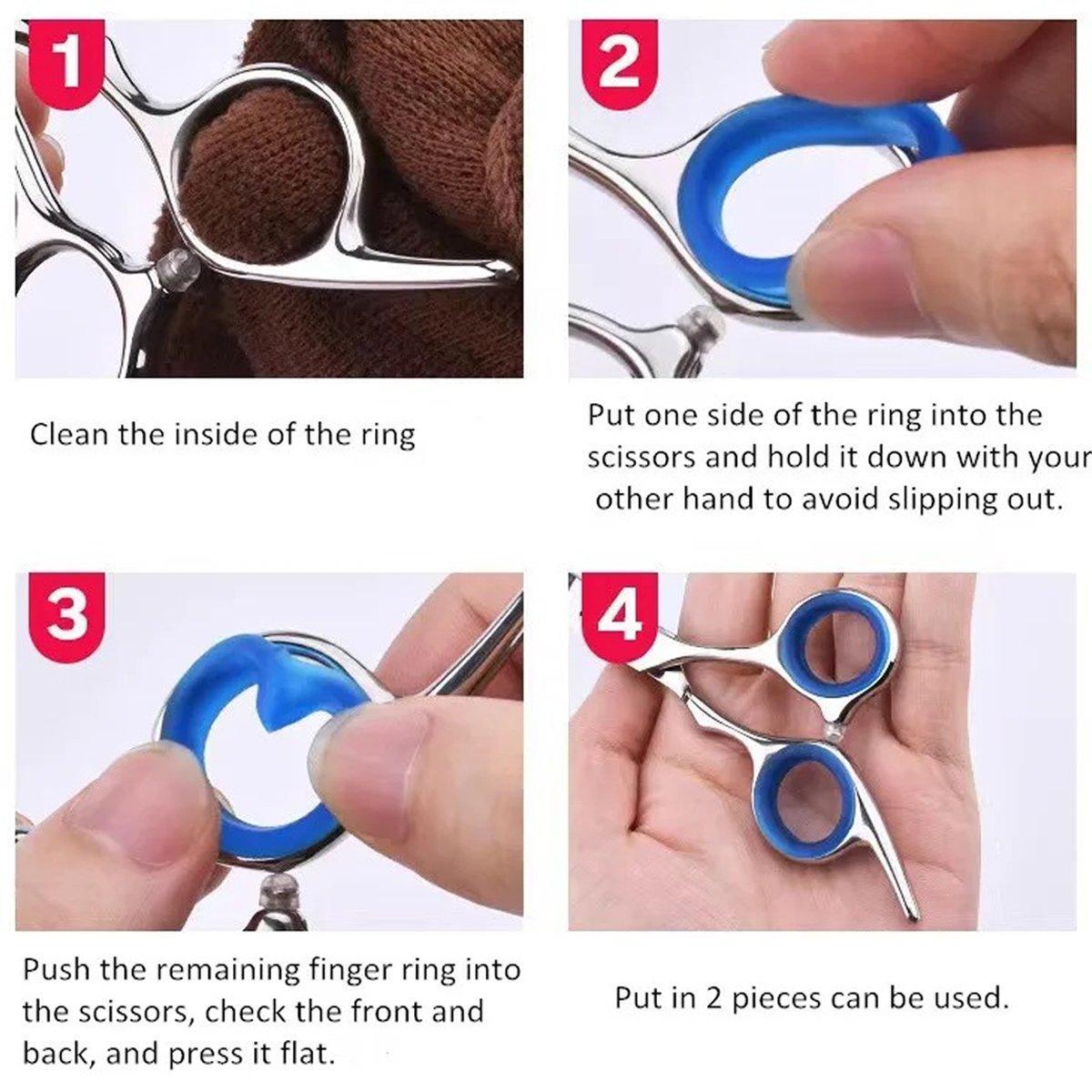 1

Clean the inside of the ring

2

Put one side of the ring into the scissors and hold it down with your other hand to avoid slipping out.

3

Push the remaining finger ring into the scissors, check the front and back, and press it flat.

4

Put in 2 pieces can be used.