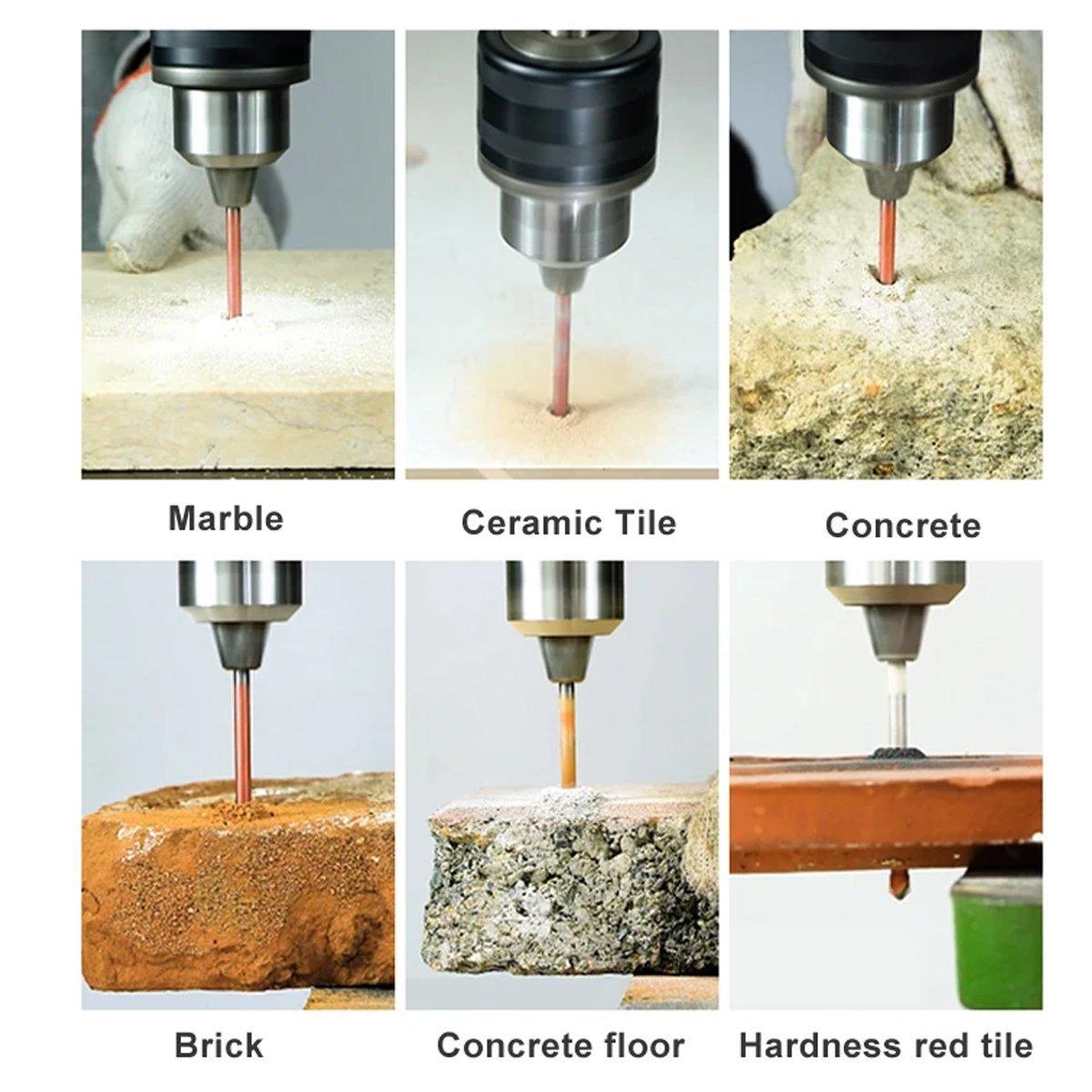 Marble

Ceramic Tile

Concrete

Brick

Concrete floor

Hardness red tile