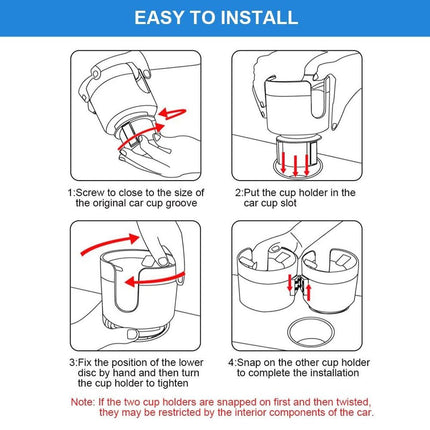 EASY TO INSTALL

1:Screw to close to the size of the original car cup groove

2:Put the cup holder in the car cup slot

3:Fix the position of the lower disc by hand and then turn the cup holder to tighten

4:Snap on the other cup holder to complete the installation

Note: If the two cup holders are snapped on first and then twisted, they may be restricted by the interior components of the car.