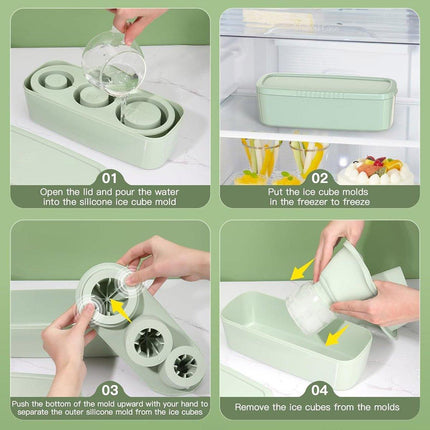 01
Open the lid and pour the water into the silicone ice cube mold

02
Put the ice cube molds in the freezer to freeze

03
Push the bottom of the mold upward with your hand to separate the outer silicone mold from the ice cubes

04
Remove the ice cubes from the molds