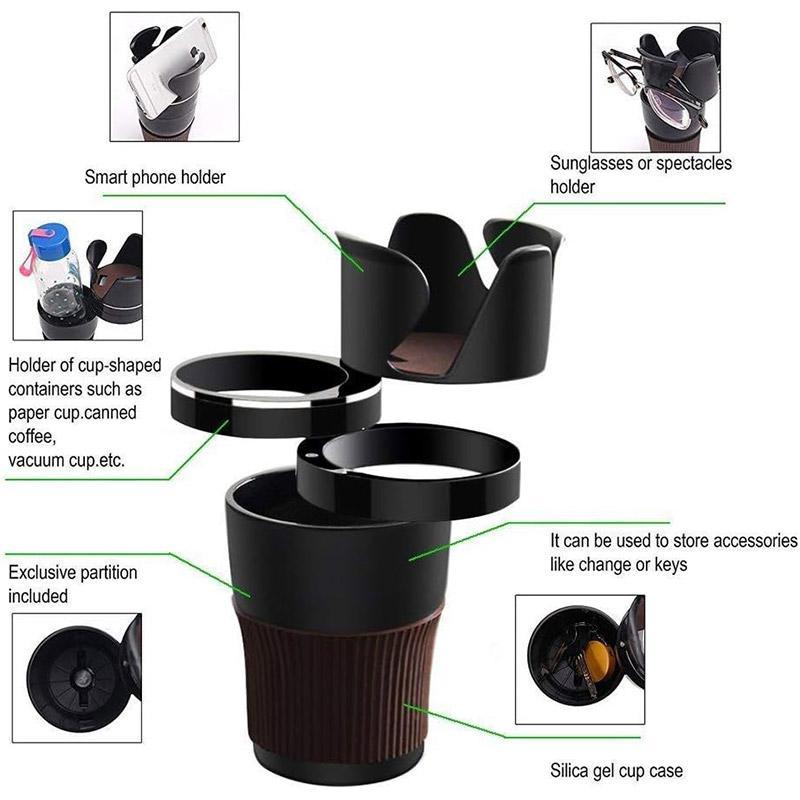 Smart phone holder

Sunglasses or spectacles holder

Holder of cup-shaped containers such as paper cup.canned coffee,
vacuum cup.etc.

It can be used to store accessories like change or keys

Exclusive partition included

Silica gel cup case