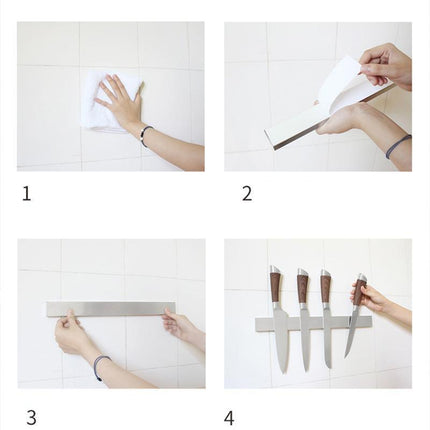 1

2

3

4