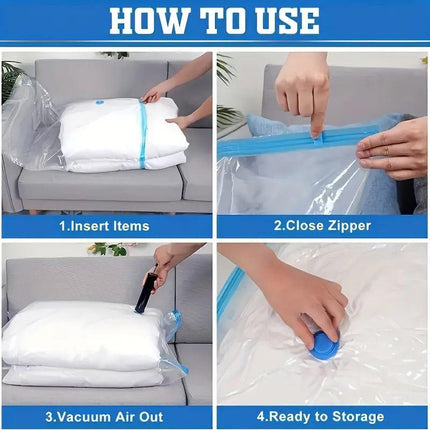 HOW TO USE

1.Insert Items

2.Close Zipper

3.Vacuum Air Out

4.Ready to Storage