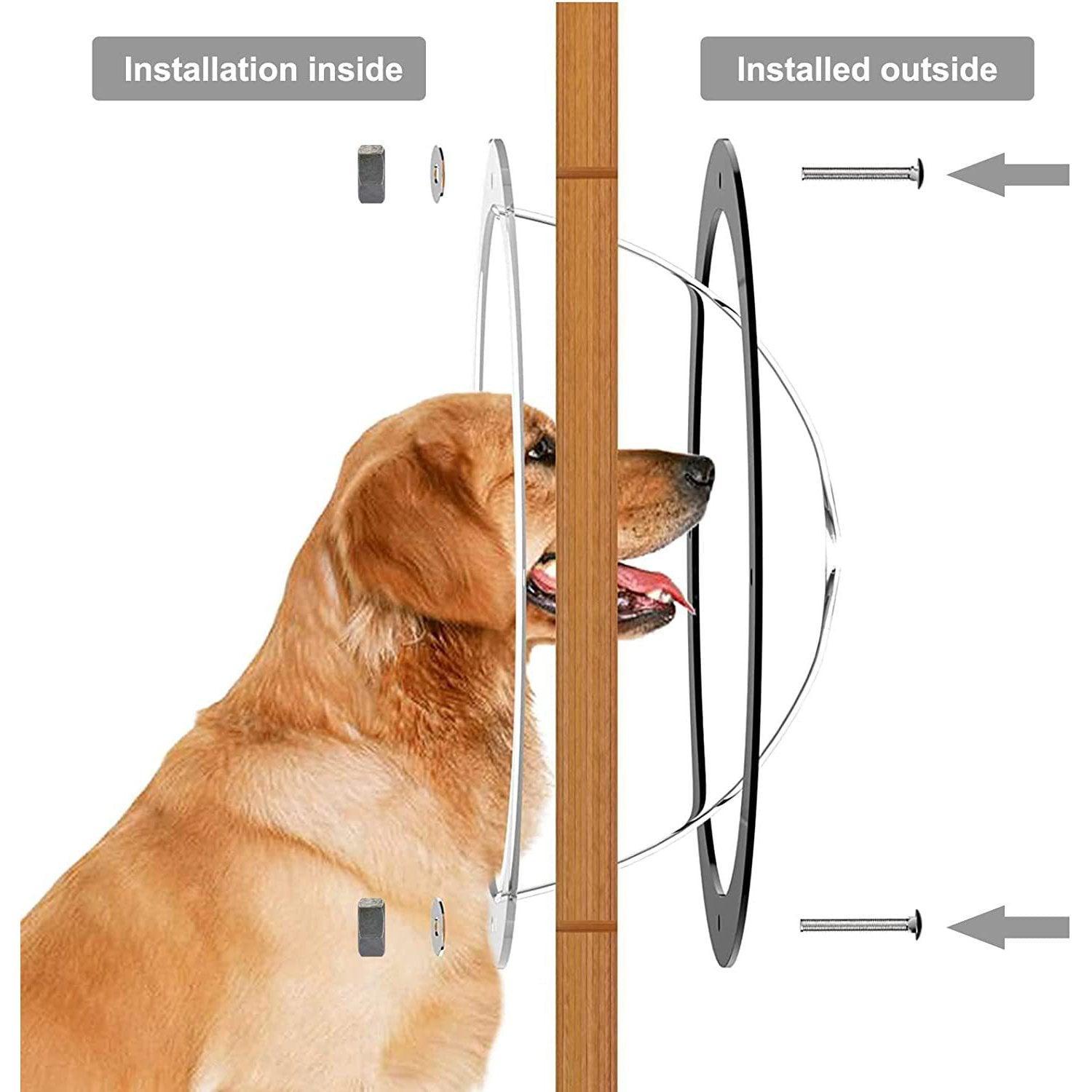 Installation inside

Installed outside