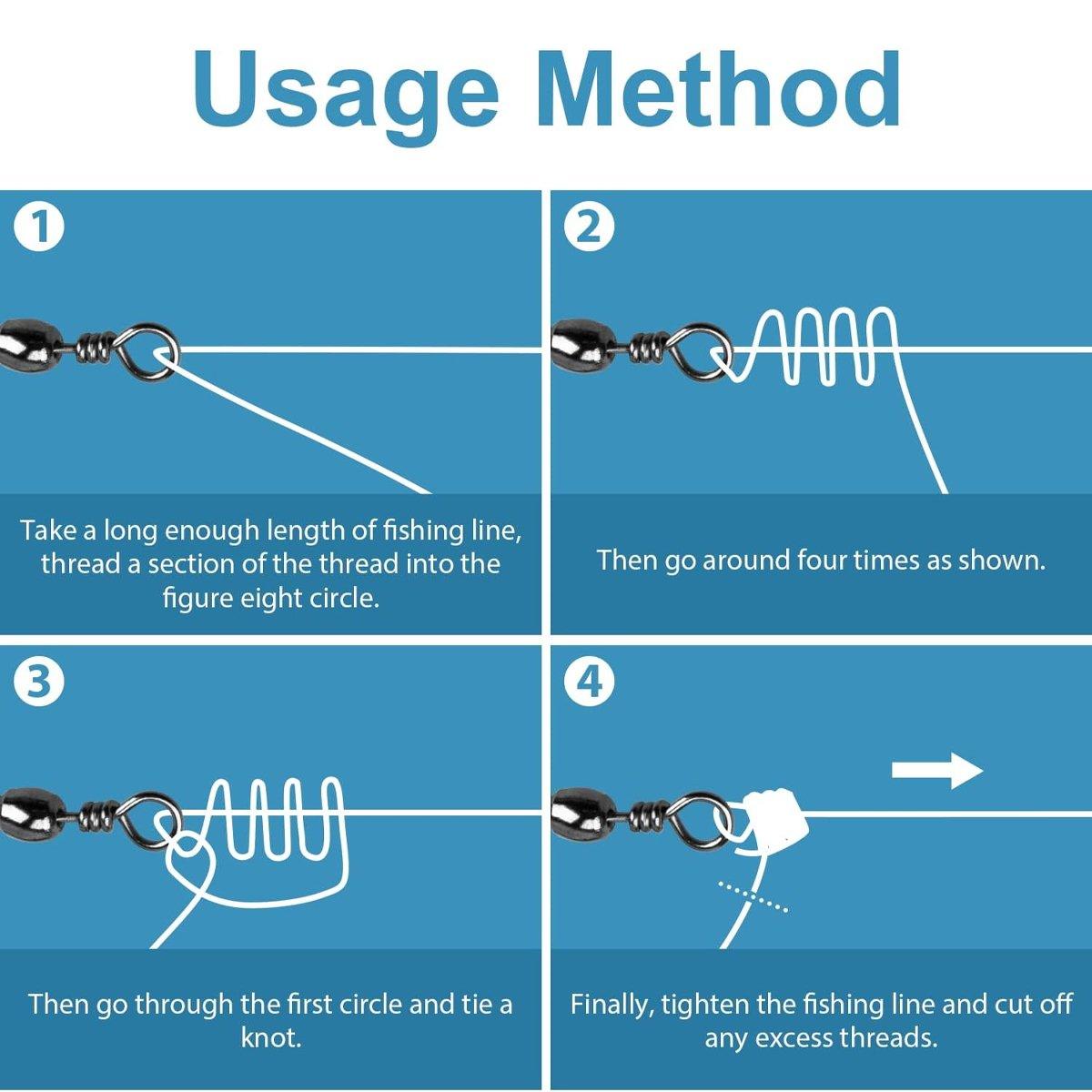 Usage Method

1

Take a long enough length of fishing line, thread a section of the thread into the figure eight circle.

2

Then go around four times as shown.

3

Then go through the first circle and tie a knot.

4

Finally, tighten the fishing line and cut off any excess threads.