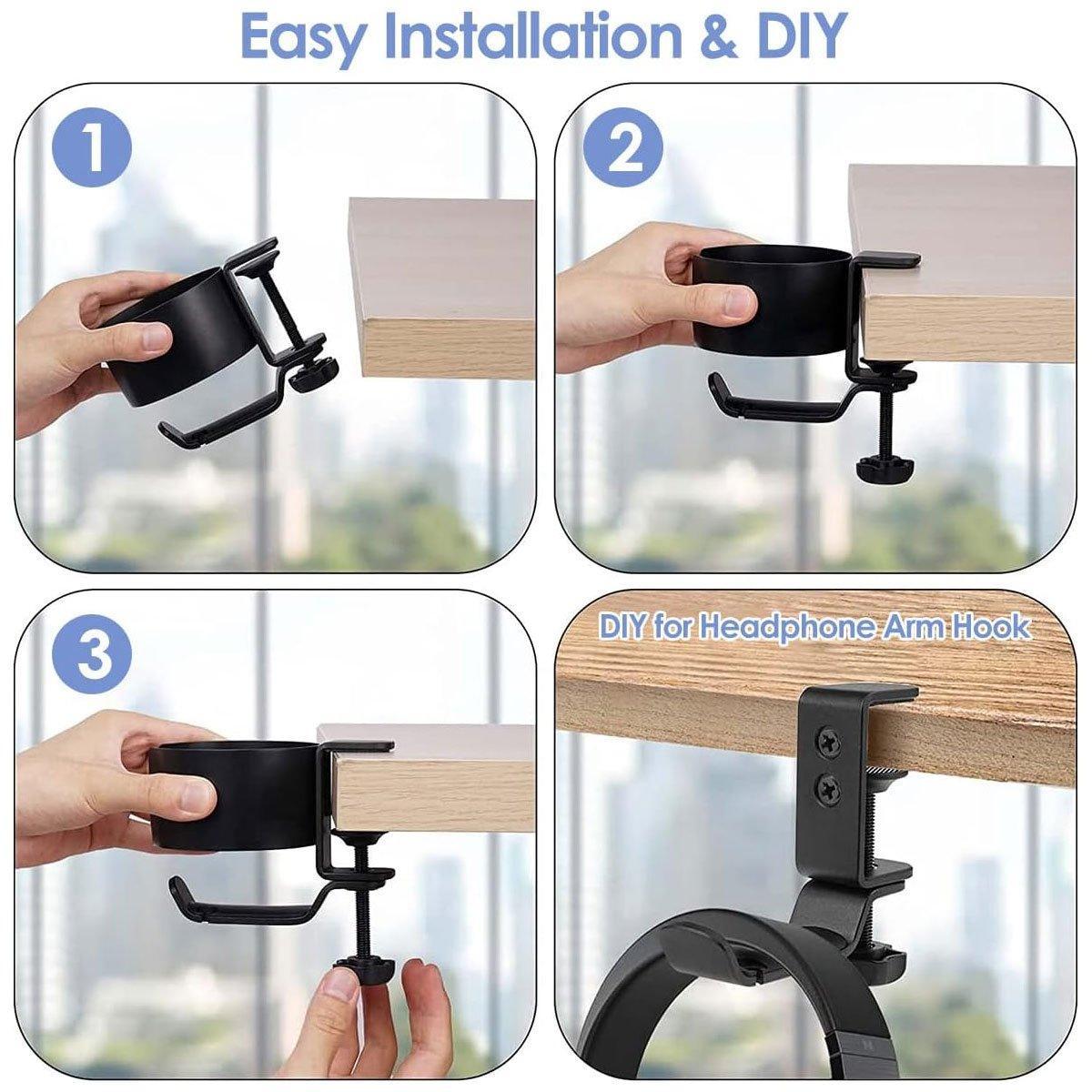 Easy Installation & DIY

1

2

3

DIY for Headphone Arm Hook