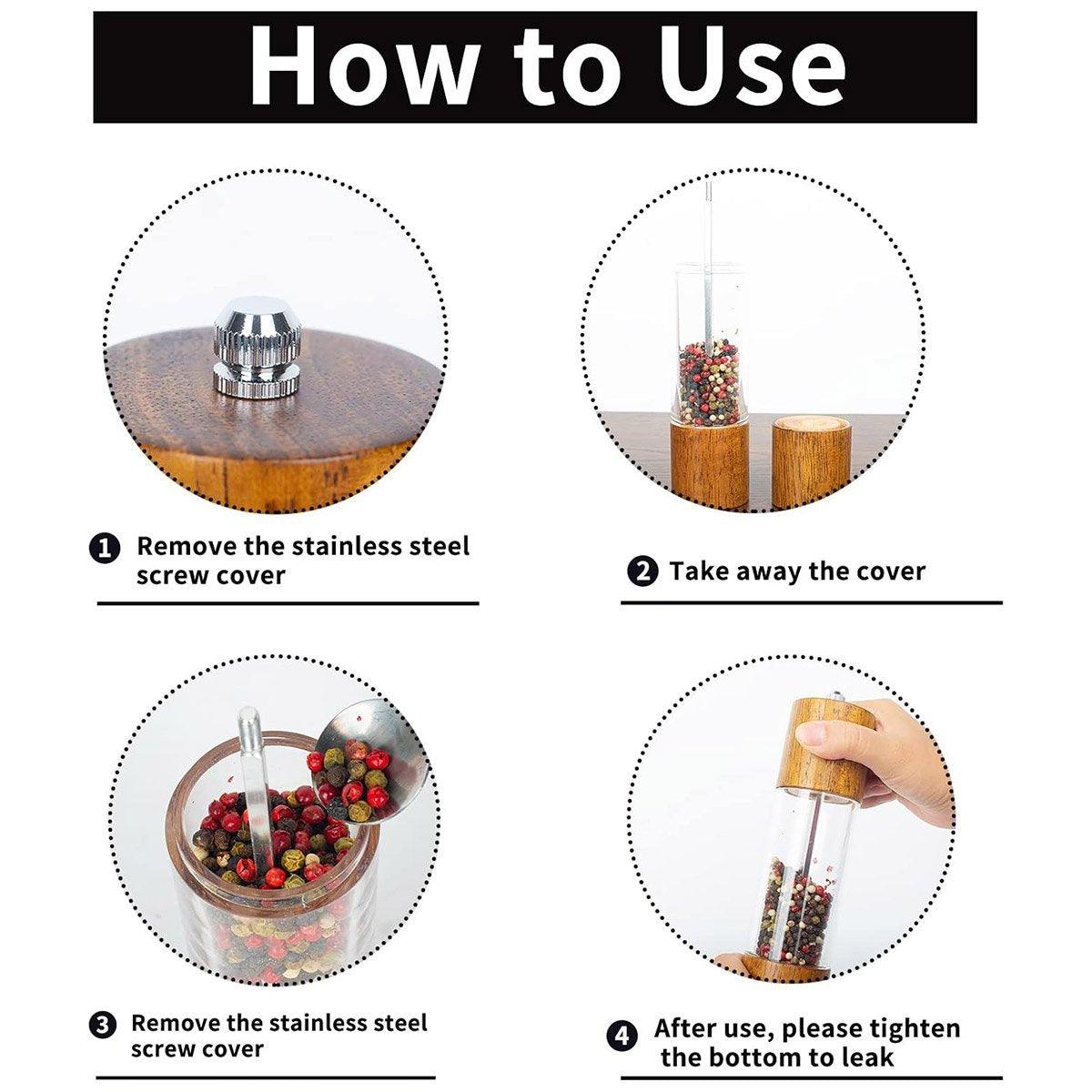 How to Use

1 Remove the stainless steel screw cover

2 Take away the cover

3 Remove the stainless steel screw cover

4 After use, please tighten the bottom to leak