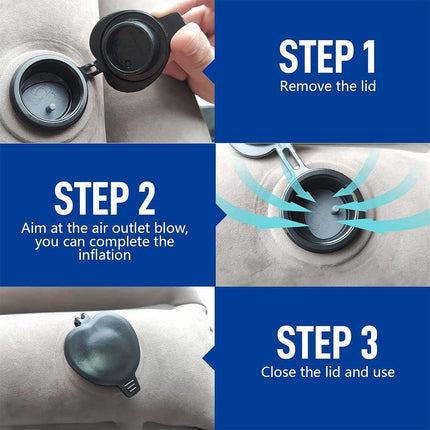 STEP 1
Remove the lid

STEP 2
Aim at the air outlet blow, you can complete the inflation

STEP 3
Close the lid and use