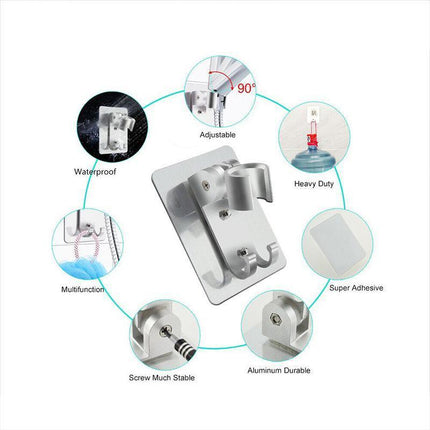 90°
Adjustable
Waterproof
Heavy Duty
Multifunction
Super Adhesive
Screw Much Stable
Aluminum Durable