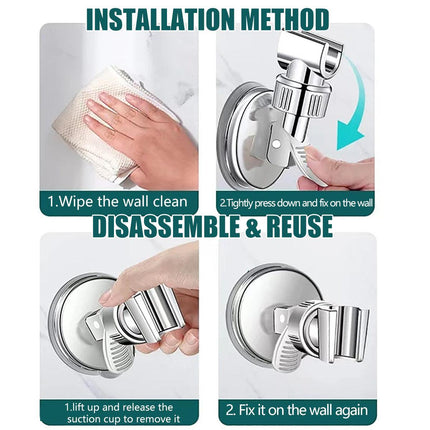 INSTALLATION METHOD

1.Wipe the wall clean

2.Tightly press down and fix on the wall

DISASSEMBLE & REUSE

1.lift up and release the suction cup to remove it

2. Fix it on the wall again