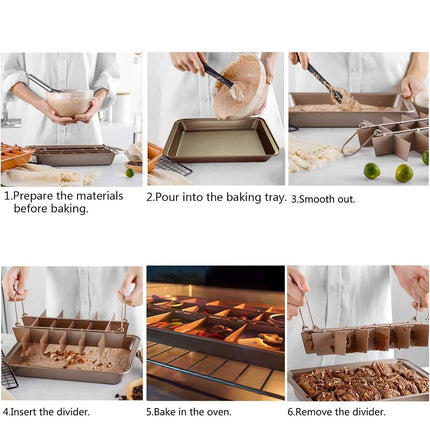 1.Prepare the materials before baking.

2.Pour into the baking tray.

3.Smooth out.

4.Insert the divider.

5.Bake in the oven.

6.Remove the divider.