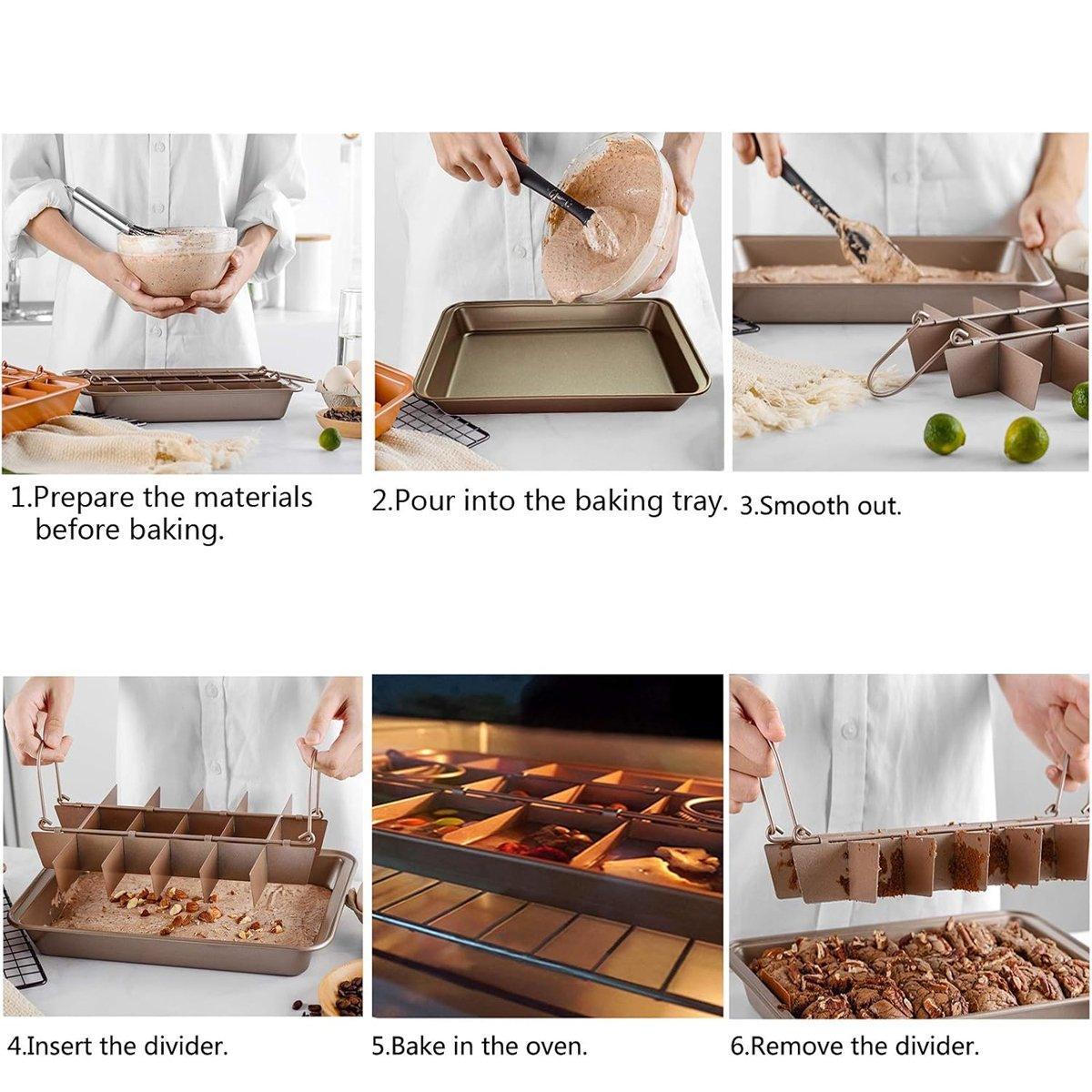 1.Prepare the materials before baking.

2.Pour into the baking tray.

3.Smooth out.

4.Insert the divider.

5.Bake in the oven.

6.Remove the divider.