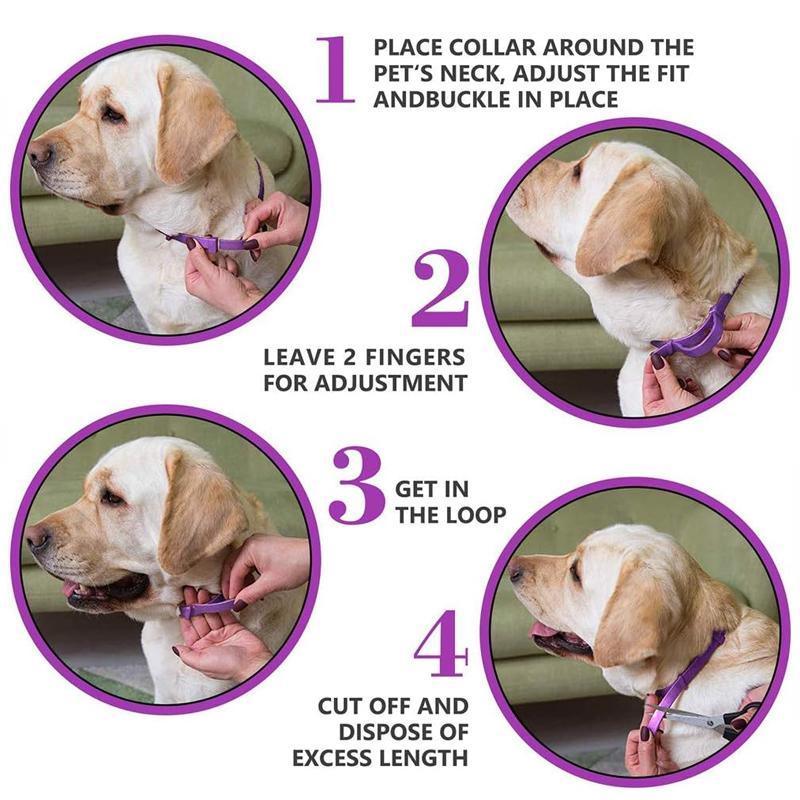 1 PLACE COLLAR AROUND THE PET'S NECK, ADJUST THE FIT ANDBUCKLE IN PLACE

2

LEAVE 2 FINGERS FOR ADJUSTMENT

3 GET IN THE LOOP

4

CUT OFF AND DISPOSE OF EXCESS LENGTH