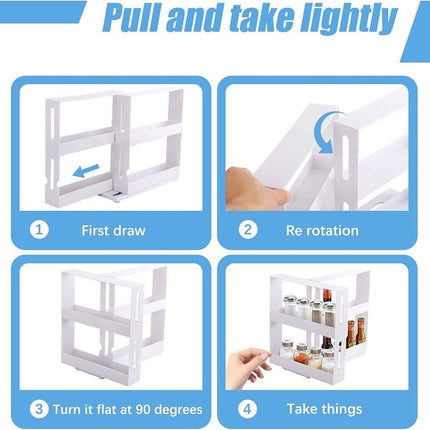 Pull and take lightly

1 First draw

2 Re rotation

3 Turn it flat at 90 degrees

4 Take things