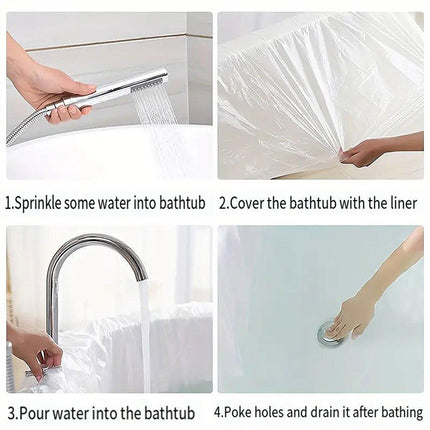 1.Sprinkle some water into bathtub

2.Cover the bathtub with the liner

3.Pour water into the bathtub

4.Poke holes and drain it after bathing