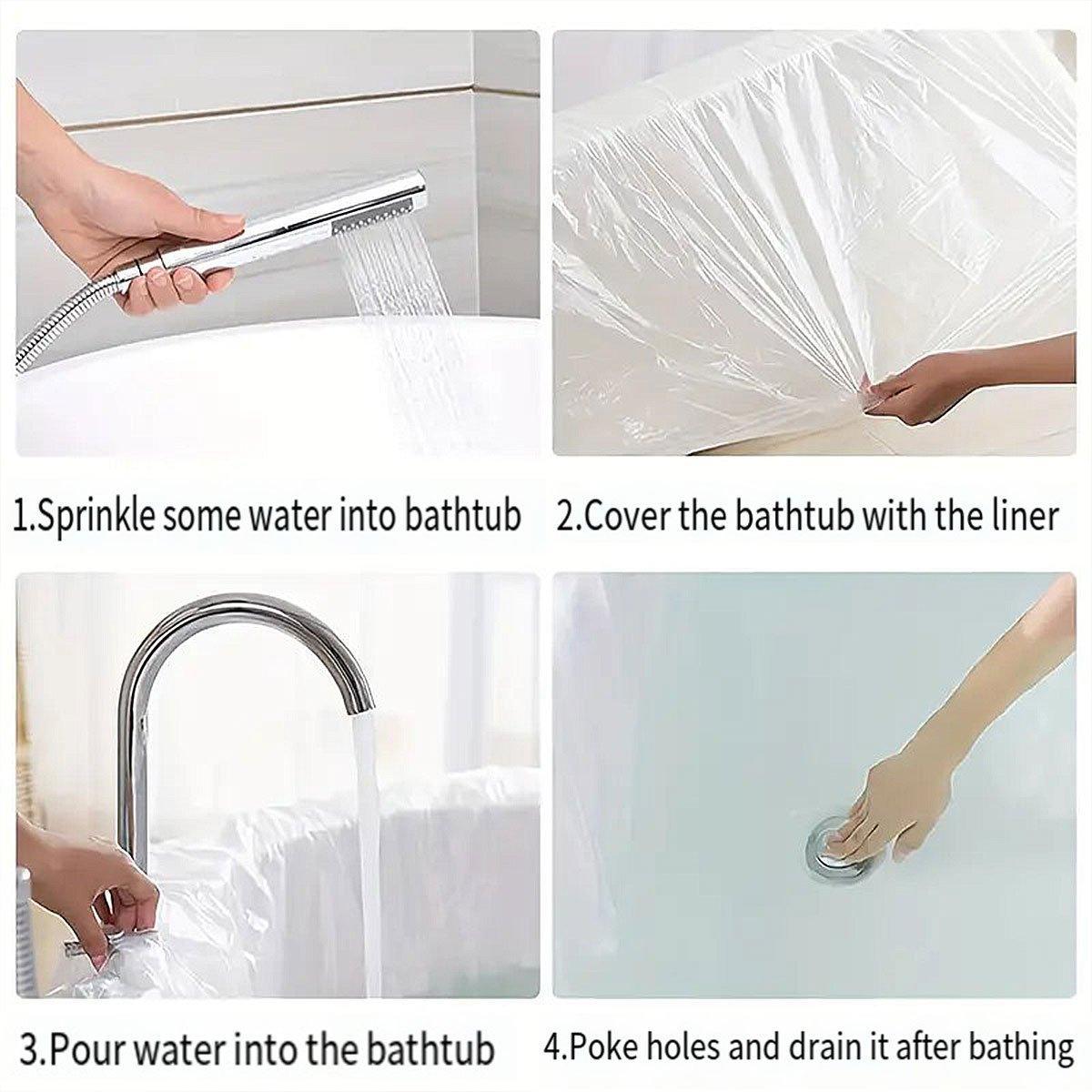 1.Sprinkle some water into bathtub

2.Cover the bathtub with the liner

3.Pour water into the bathtub

4.Poke holes and drain it after bathing