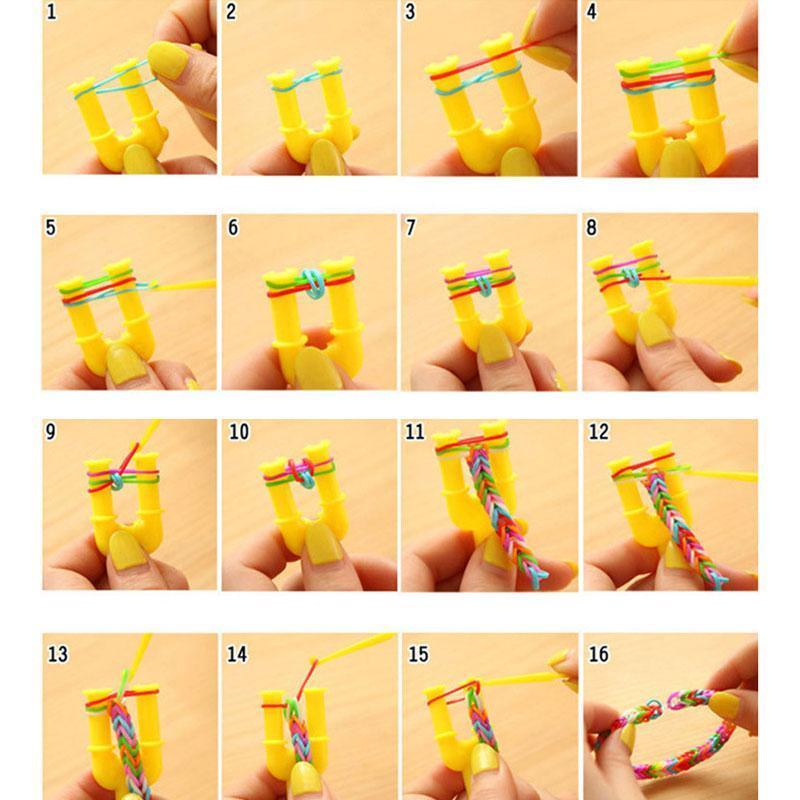 1
2
3
4
5
6
7
8
9
10
11
12
13
14
15
16