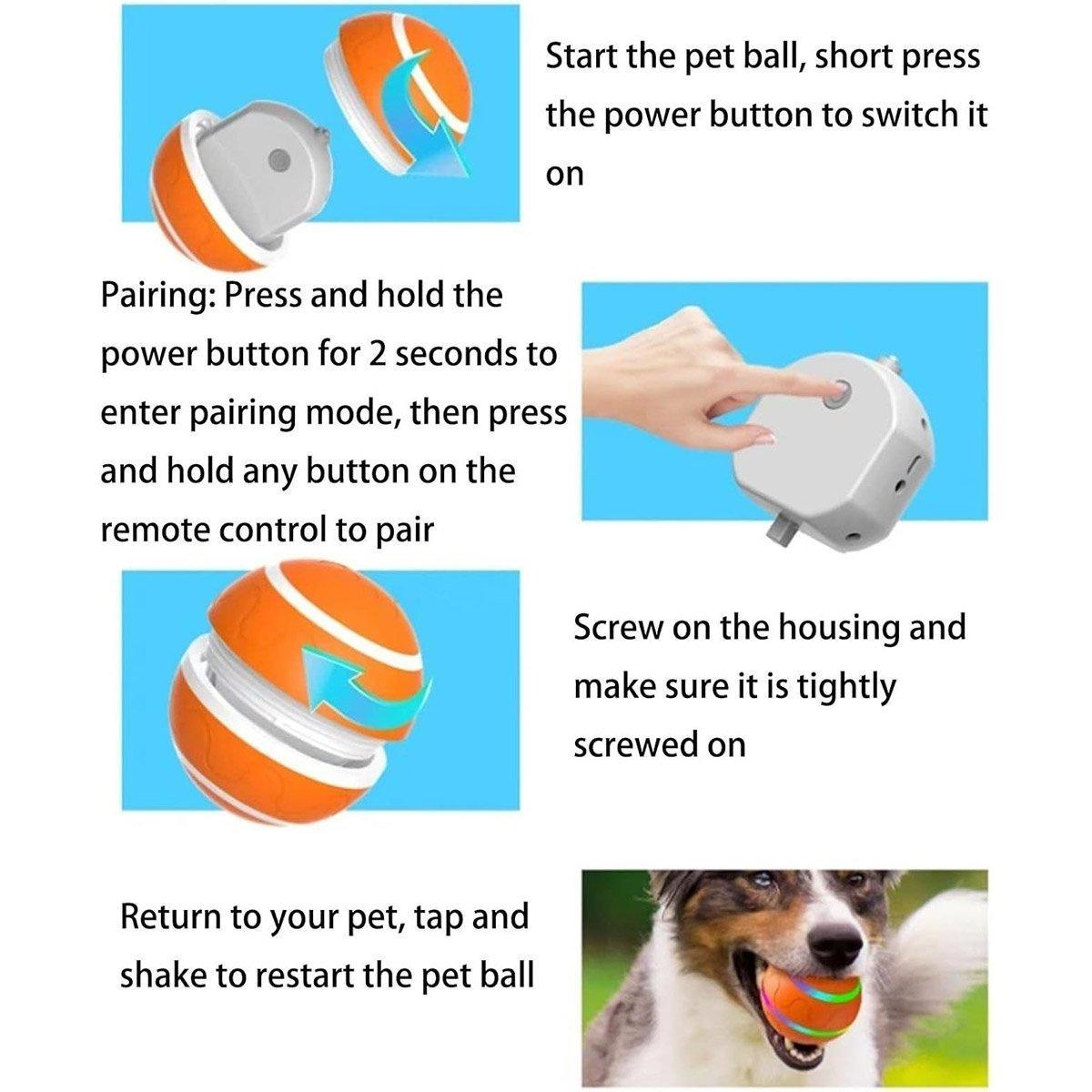 Start the pet ball, short press the power button to switch it on

Pairing: Press and hold the power button for 2 seconds to enter pairing mode, then press and hold any button on the remote control to pair

Screw on the housing and make sure it is tightly screwed on

Return to your pet, tap and shake to restart the pet ball