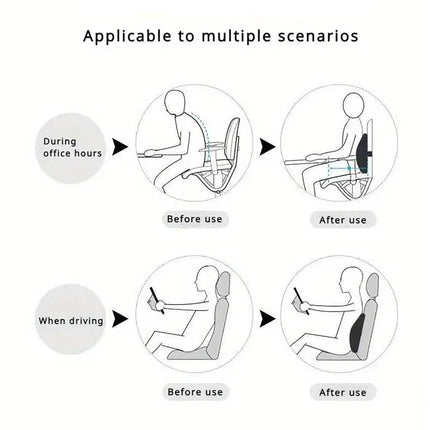 Applicable to multiple scenarios

During office hours

Before use

After use

When driving

Before use

After use