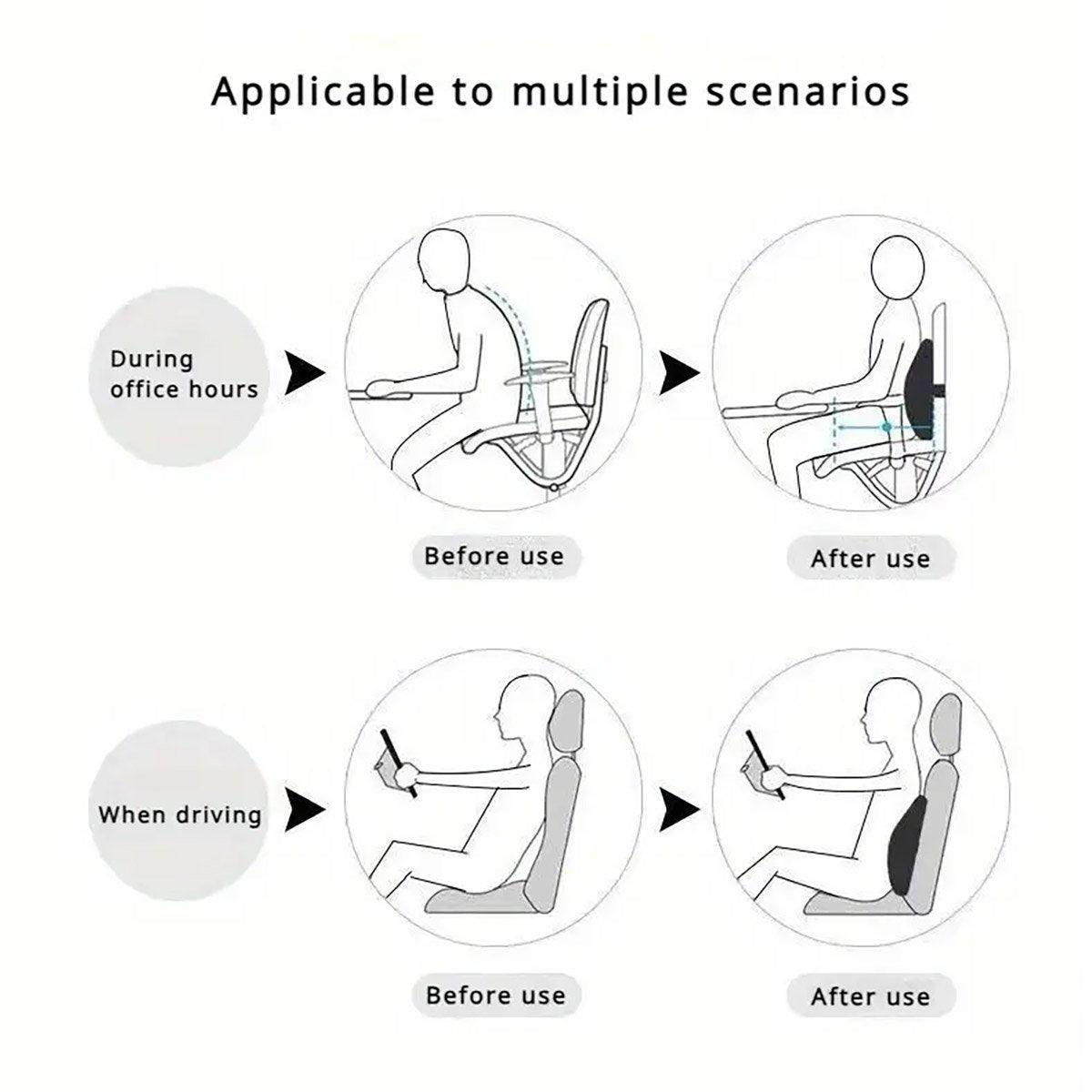 Applicable to multiple scenarios

During office hours

Before use

After use

When driving

Before use

After use