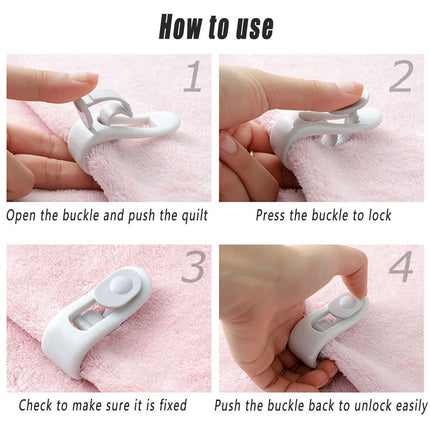 How to use

1

Open the buckle and push the quilt

2

Press the buckle to lock

3

Check to make sure it is fixed

4

Push the buckle back to unlock easily