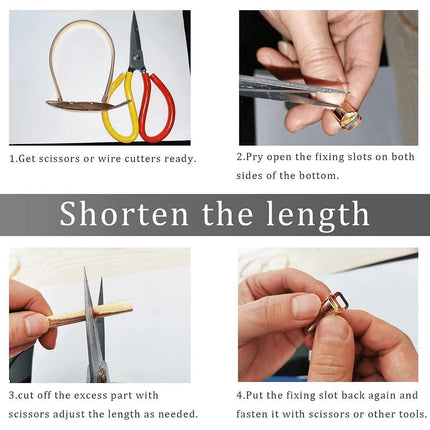 1.Get scissors or wire cutters ready.

2.Pry open the fixing slots on both sides of the bottom.

Shorten the length

3.cut off the excess part with scissors adjust the length as needed.

4.Put the fixing slot back again and fasten it with scissors or other tools.