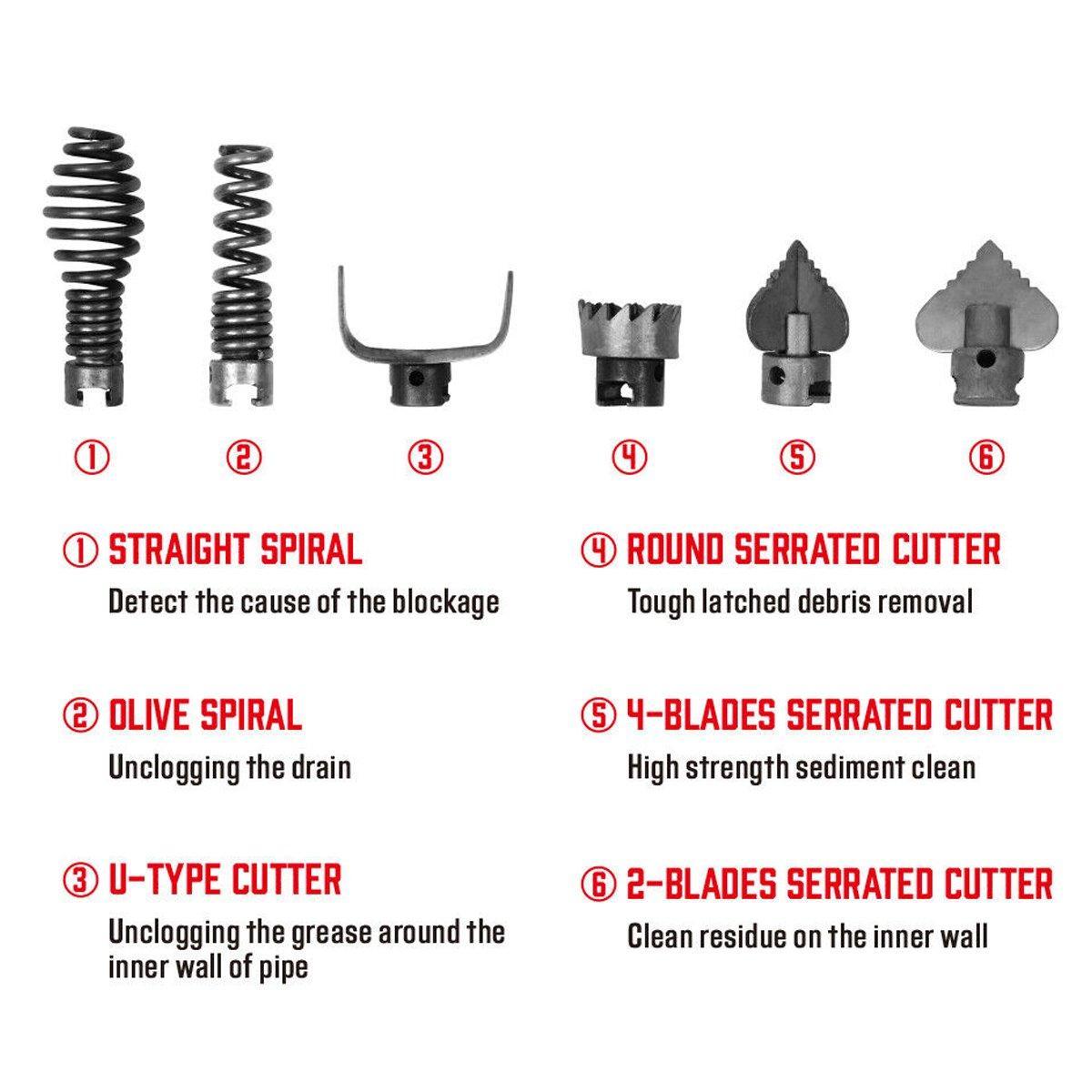 ① ② ③ ④ ⑤ ⑥

① STRAIGHT SPIRAL
Detect the cause of the blockage

② OLIVE SPIRAL
Unclogging the drain

③ U-TYPE CUTTER
Unclogging the grease around the inner wall of pipe

④ ROUND SERRATED CUTTER
Tough latched debris removal

⑤ 4-BLADES SERRATED CUTTER
High strength sediment clean

⑥ 2-BLADES SERRATED CUTTER
Clean residue on the inner wall