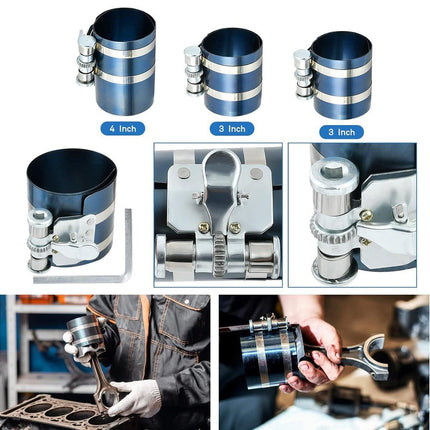 4 Inch

3 Inch

3 Inch