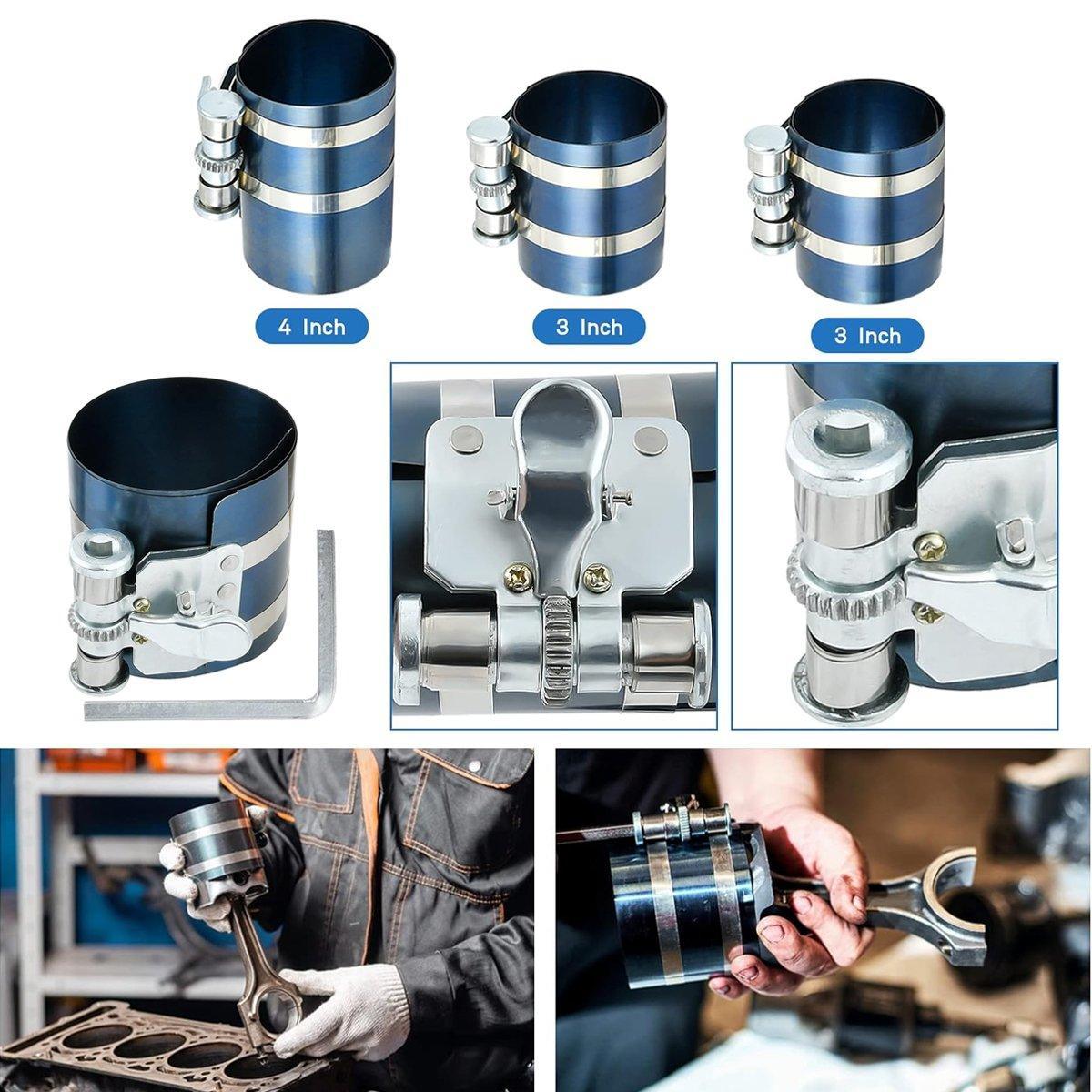 4 Inch
3 Inch
3 Inch