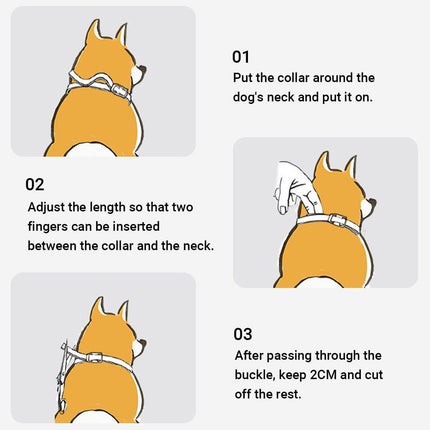 01
Put the collar around the dog's neck and put it on.

02
Adjust the length so that two fingers can be inserted between the collar and the neck.

03
After passing through the buckle, keep 2CM and cut off the rest.