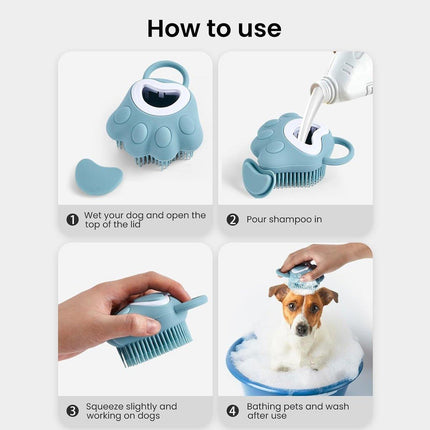 How to use

1 Wet your dog and open the top of the lid

2 Pour shampoo in

3 Squeeze slightly and working on dogs

4 Bathing pets and wash after use