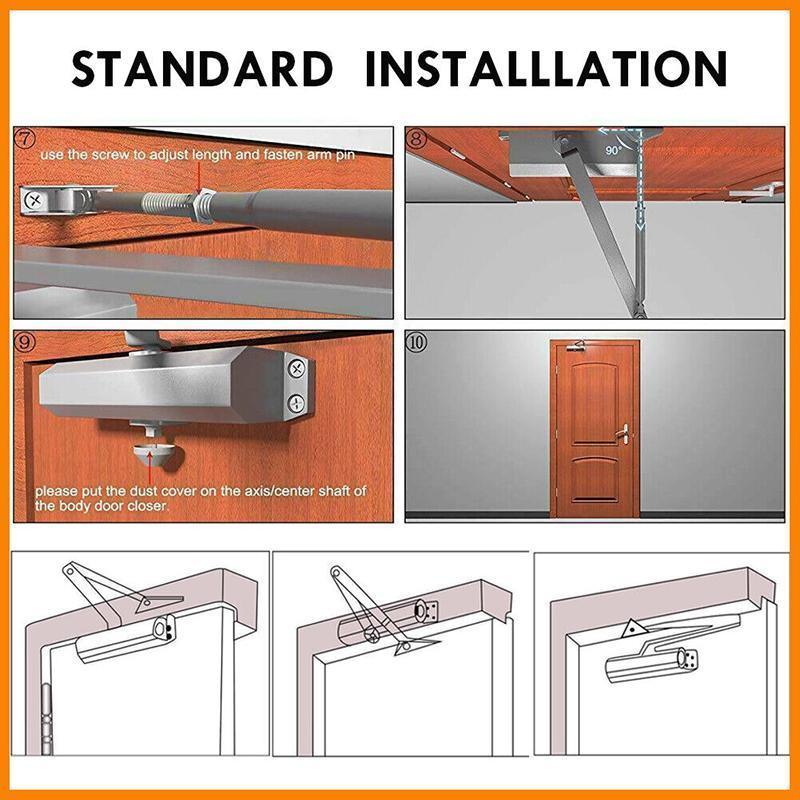 STANDARD INSTALLLATION

⑦
use the screw to adjust length and fasten arm pin

⑧
90°

⑨
please put the dust cover on the axis/center shaft of the body door closer.

⑩