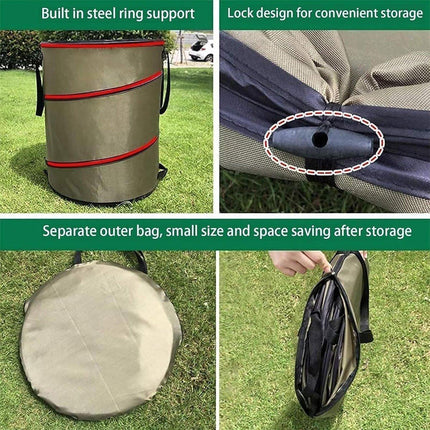 Built in steel ring support

Lock design for convenient storage

Separate outer bag, small size and space saving after storage