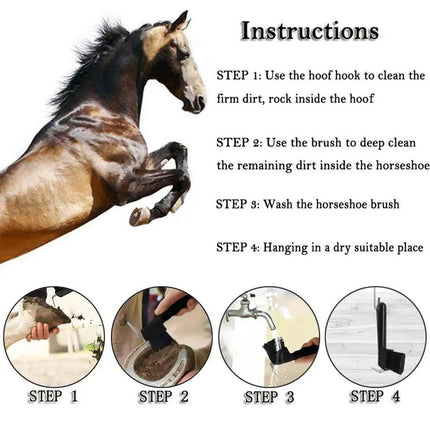 Instructions

STEP 1: Use the hoof hook to clean the firm dirt, rock inside the hoof

STEP 2: Use the brush to deep clean the remaining dirt inside the horseshoe

STEP 3: Wash the horseshoe brush

STEP 4: Hanging in a dry suitable place

STEP 1

STEP 2

STEP 3

STEP 4