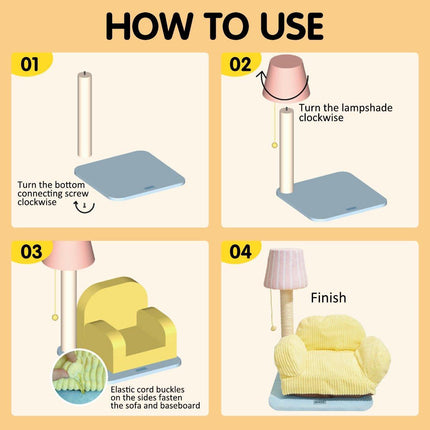 HOW TO USE

01

Turn the bottom connecting screw clockwise

02

Turn the lampshade clockwise

03

Elastic cord buckles on the sides fasten the sofa and baseboard

04

Finish