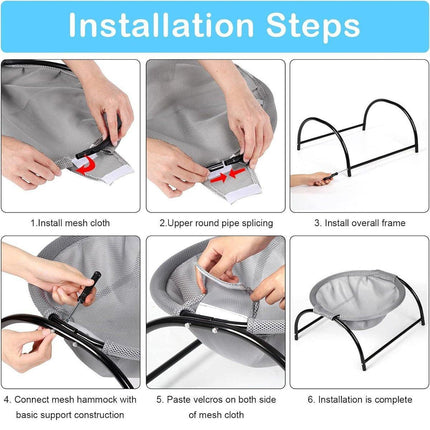 Installation Steps

1.Install mesh cloth

2.Upper round pipe splicing

3. Install overall frame

4. Connect mesh hammock with basic support construction

5. Paste velcros on both side of mesh cloth

6. Installation is complete