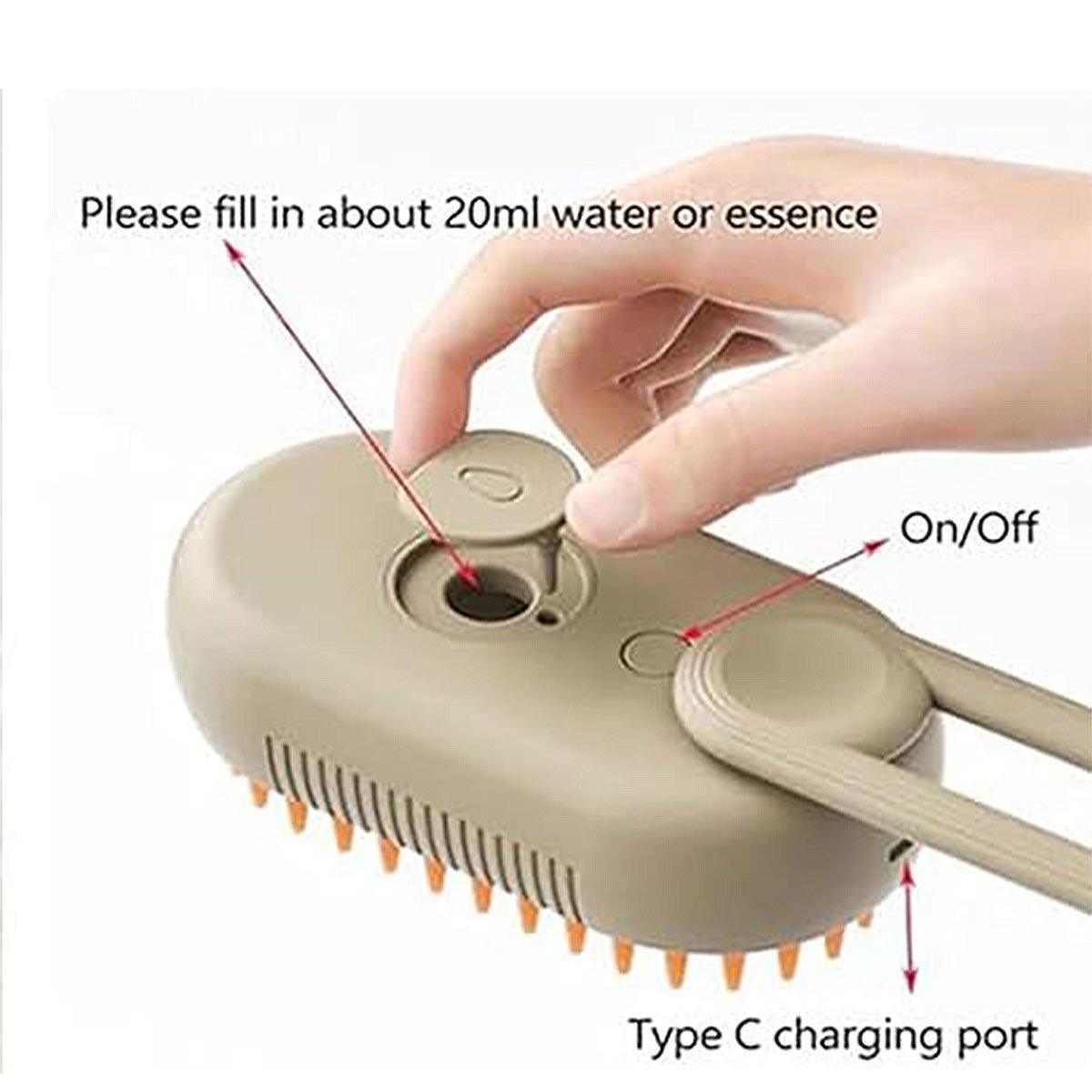 Please fill in about 20ml water or essence

On/Off

Type C charging port