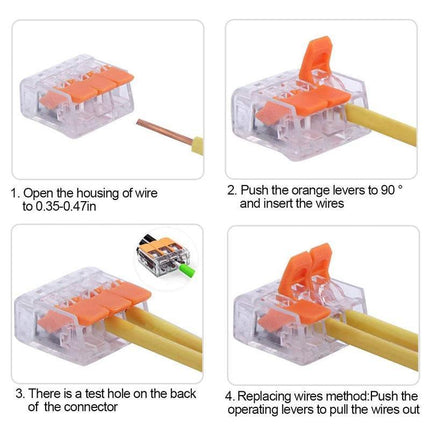 1. Open the housing of wire to 0.35-0.47in

2. Push the orange levers to 90 ° and insert the wires

3. There is a test hole on the back of the connector

4. Replacing wires method:Push the operating levers to pull the wires out