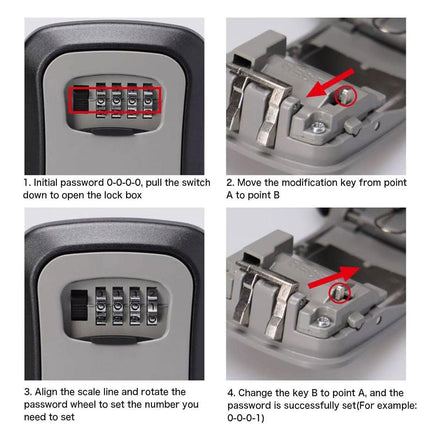 1. Initial password 0-0-0-0, pull the switch down to open the lock box

2. Move the modification key from point A to point B

3. Align the scale line and rotate the password wheel to set the number you need to set

4. Change the key B to point A, and the password is successfully set(For example: 0-0-0-1)