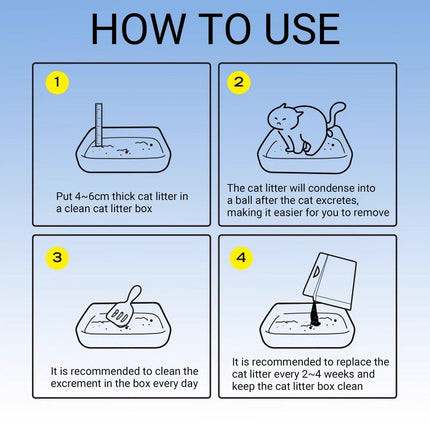 HOW TO USE

1

Put 4~6cm thick cat litter in a clean cat litter box

2

The cat litter will condense into a ball after the cat excretes, making it easier for you to remove

3

It is recommended to clean the excrement in the box every day

4

It is recommended to replace the cat litter every 2~4 weeks and keep the cat litter box clean