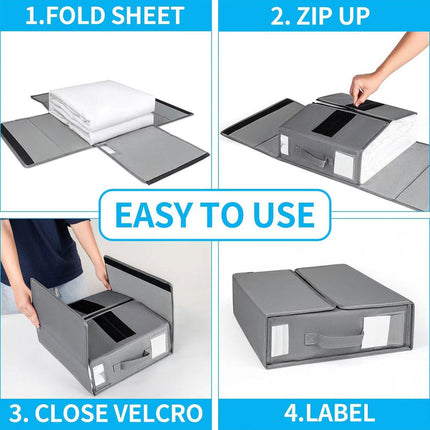 1.FOLD SHEET

2. ZIP UP

EASY TO USE

3. CLOSE VELCRO

4.LABEL